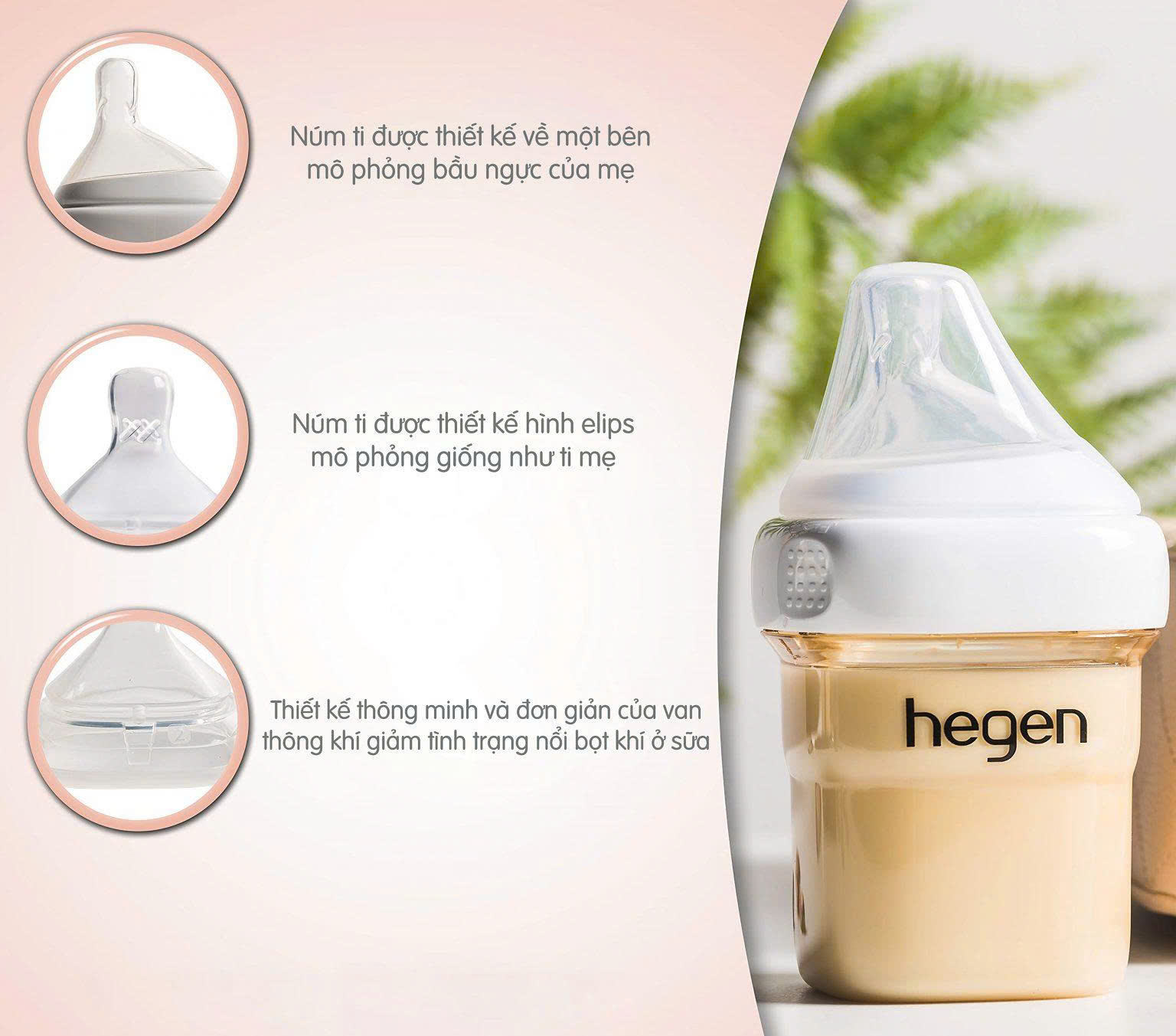 Núm ti được thiết kế về một bên
mô phỏng bầu ngực của mẹ

Núm ti được thiết kế hình elips
mô phỏng giống như ti mẹ

Thiết kế thông minh và đơn giản của van
thông khí giảm tình trạng nổi bọt khí ở sữa

hegen